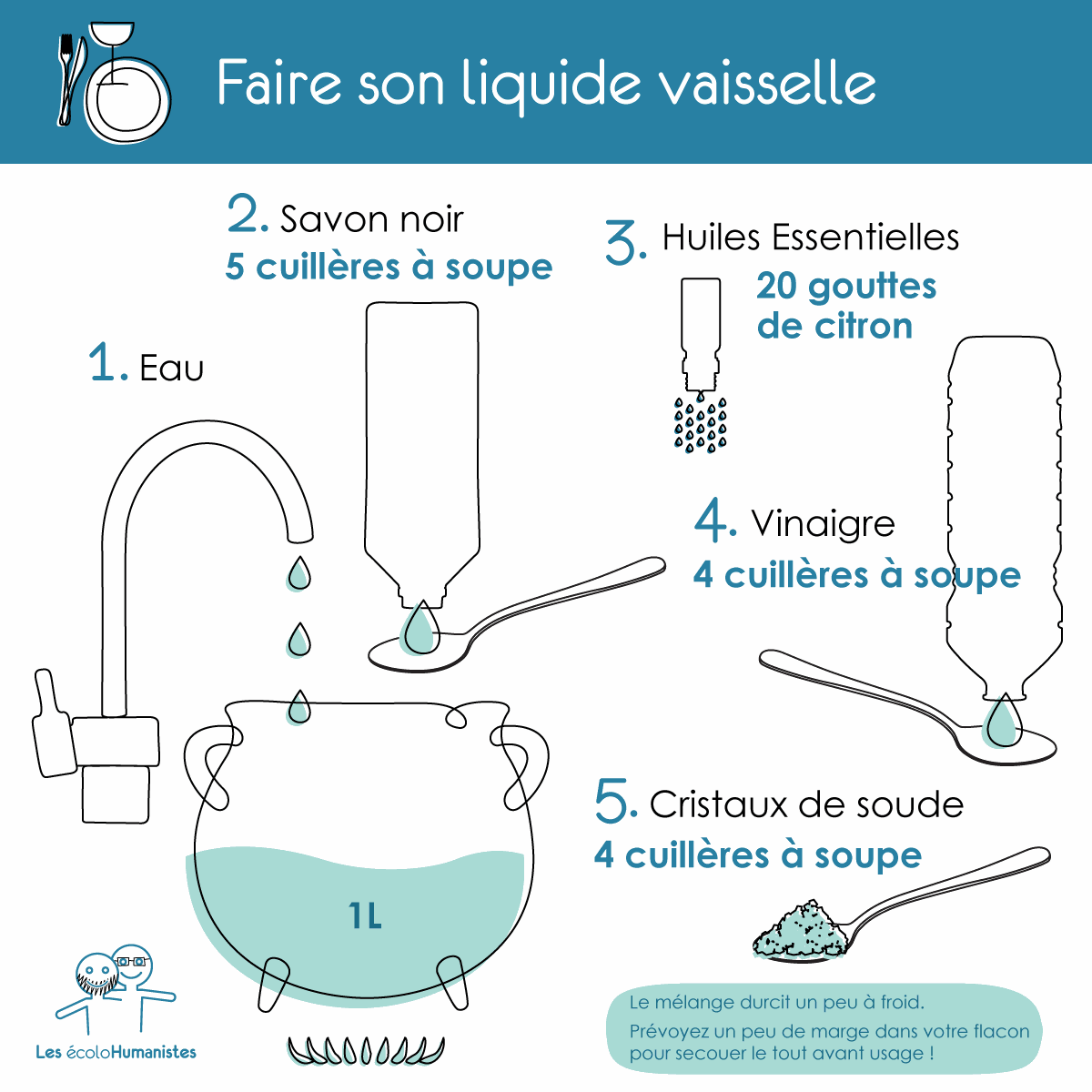 Faire son liquide vaisselle

1. Eau

1L

2. Savon noir
5 cuillères à soupe

3. Huiles Essentielles
20 gouttes de citron

4. Vinaigre
4 cuillères à soupe

5. Cristaux de soude
4 cuillères à soupe

Le mélange durcit un peu à froid.
Prévoyez un peu de marge dans votre flacon pour secouer le tout avant usage !

Les écoloHumanistes